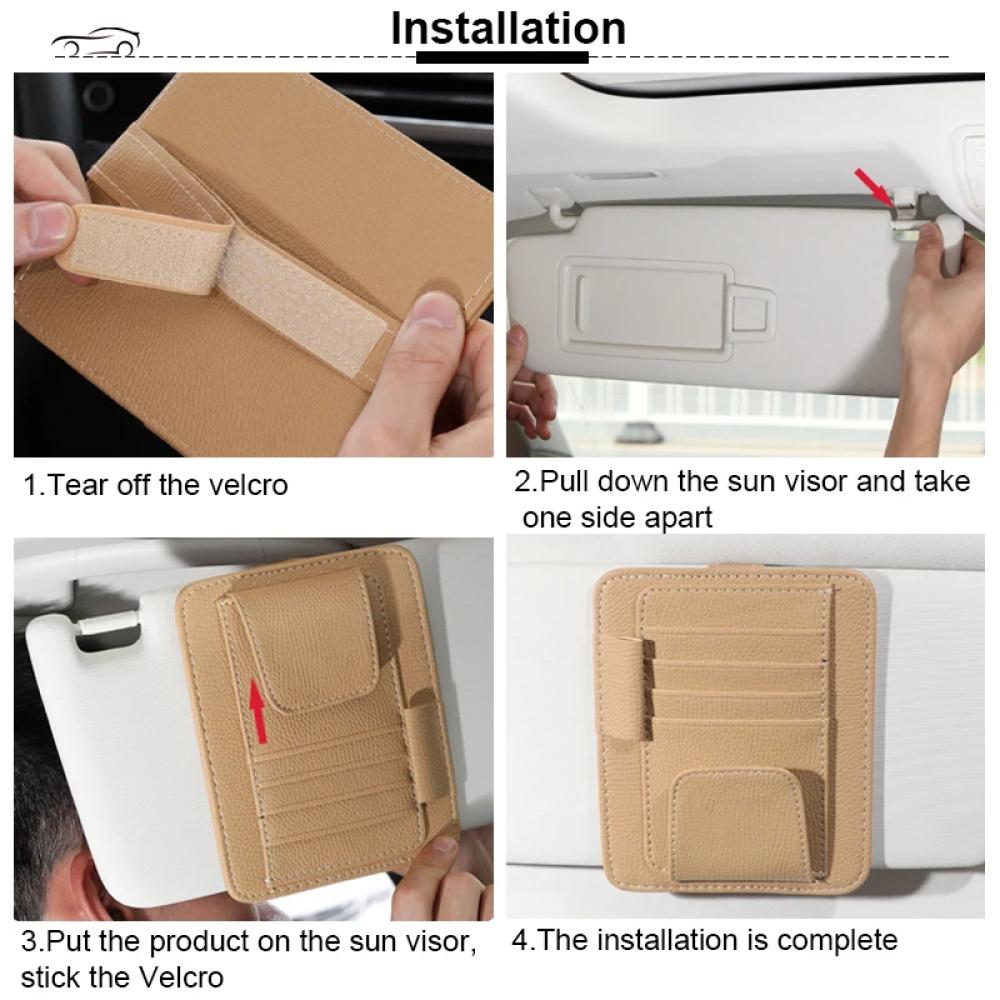 Installation

1.Tear off the velcro

2.Pull down the sun visor and take one side apart

3.Put the product on the sun visor, stick the Velcro

4.The installation is complete